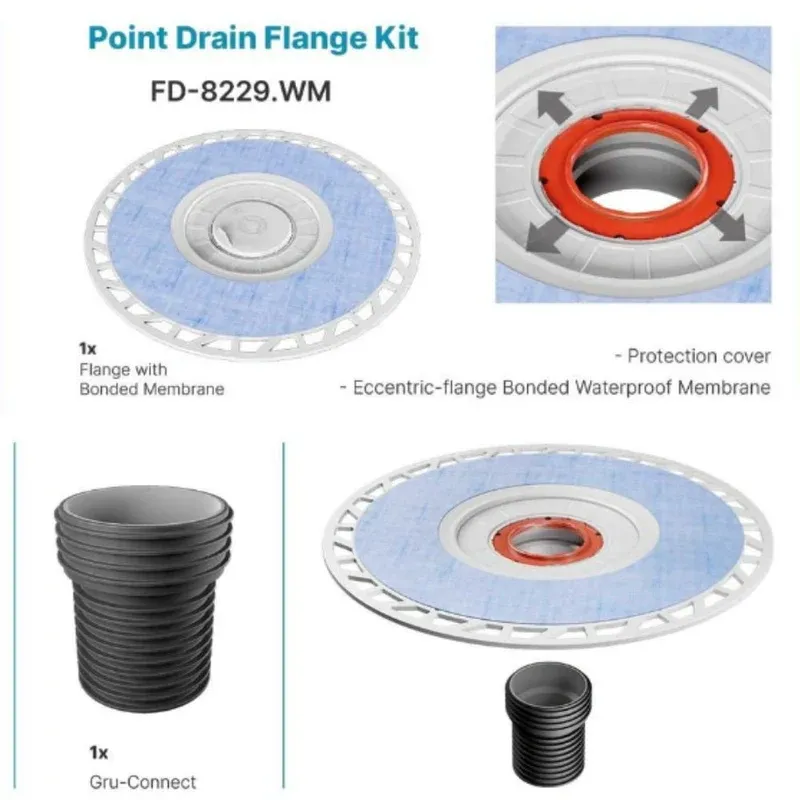 Point Drain Flange Kit

FD-8229.WM

1x
Flange with
Bonded Membrane

- Protection cover
- Eccentric-flange Bonded Waterproof Membrane

1x
Gru-Connect